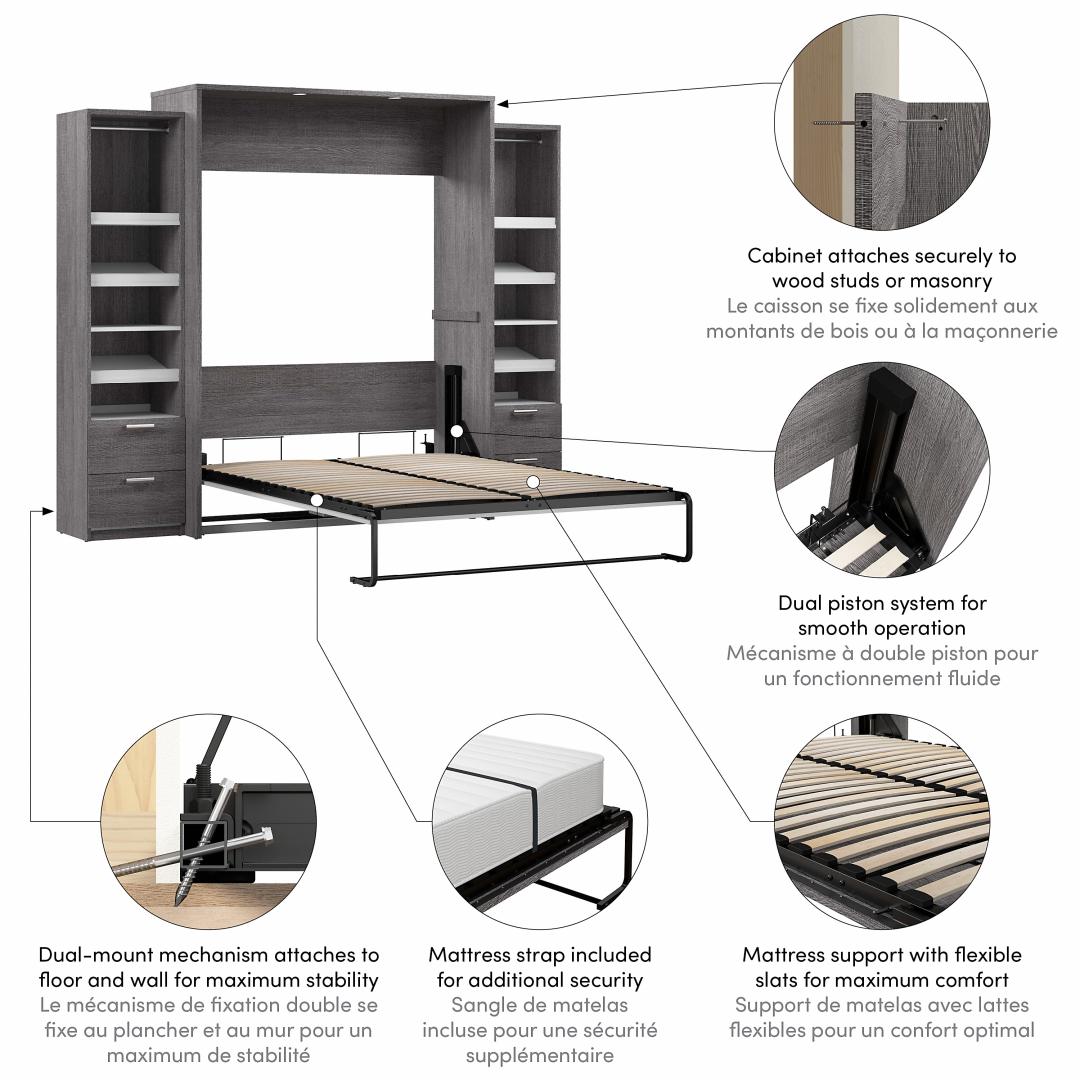 Cabinet attaches securely to wood studs or masonry
Le caisson se fixe solidement aux montants de bois ou à la maçonnerie

Dual piston system for smooth operation
Mécanisme à double piston pour un fonctionnement fluide

Dual-mount mechanism attaches to floor and wall for maximum stability
Le mécanisme de fixation double se fixe au plancher et au mur pour un maximum de stabilité

Mattress strap included for additional security
Sangle de matelas incluse pour une sécurité supplémentaire

Mattress support with flexible slats for maximum comfort
Support de matelas avec lattes flexibles pour un confort optimal