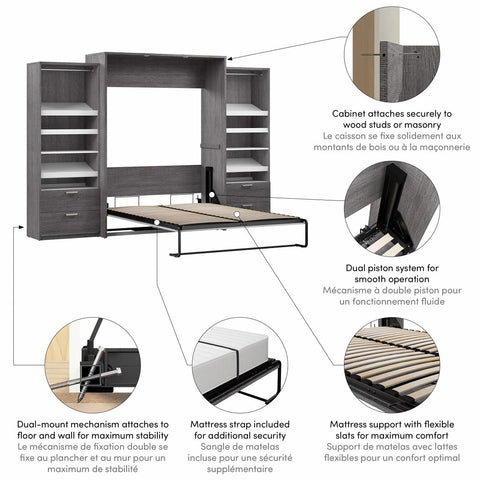 Cabinet attaches securely to wood studs or masonry
Le caisson se fixe solidement aux montants de bois ou à la maçonnerie

Dual piston system for smooth operation
Mécanisme à double piston pour un fonctionnement fluide

Dual-mount mechanism attaches to floor and wall for maximum stability
Le mécanisme de fixation double se fixe au plancher et au mur pour un maximum de stabilité

Mattress strap included for additional security
Sangle de matelas incluse pour une sécurité supplémentaire

Mattress support with flexible slats for maximum comfort
Support de matelas avec lattes flexibles pour un confort optimal