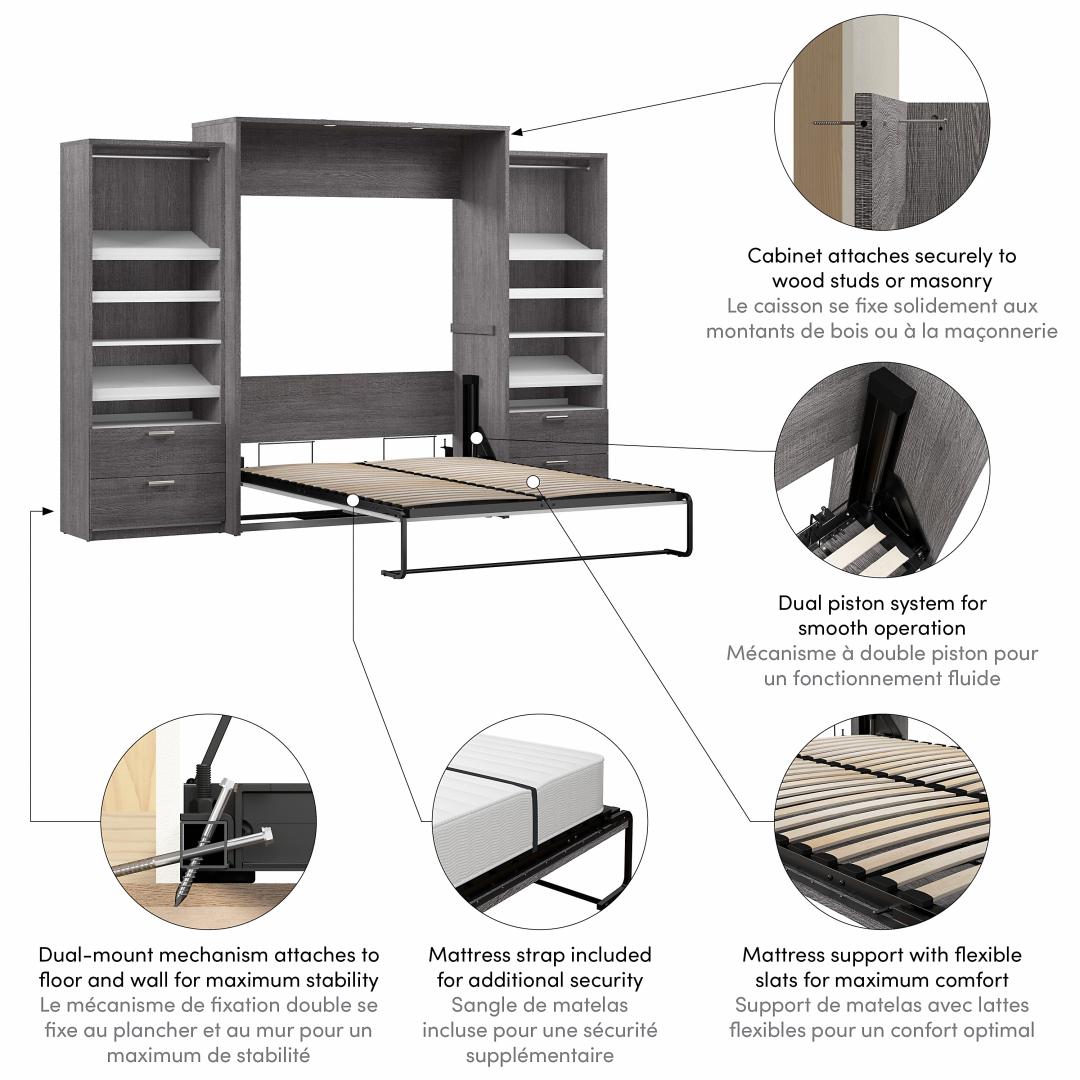 Cabinet attaches securely to wood studs or masonry
Le caisson se fixe solidement aux montants de bois ou à la maçonnerie

Dual piston system for smooth operation
Mécanisme à double piston pour un fonctionnement fluide

Dual-mount mechanism attaches to floor and wall for maximum stability
Le mécanisme de fixation double se fixe au plancher et au mur pour un maximum de stabilité

Mattress strap included for additional security
Sangle de matelas incluse pour une sécurité supplémentaire

Mattress support with flexible slats for maximum comfort
Support de matelas avec lattes flexibles pour un confort optimal