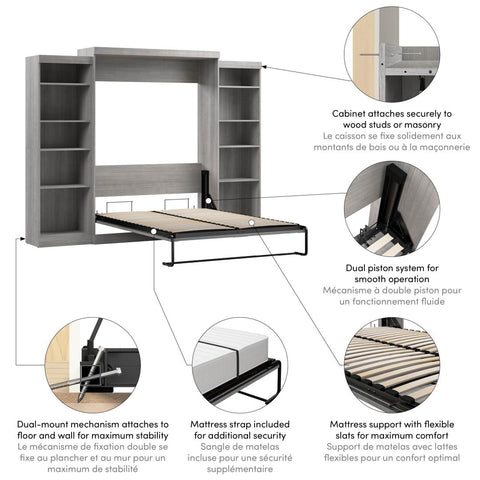 Cabinet attaches securely to wood studs or masonry
Le caisson se fixe solidement aux montants de bois ou à la maçonnerie

Dual piston system for smooth operation
Mécanisme à double piston pour un fonctionnement fluide

Dual-mount mechanism attaches to floor and wall for maximum stability
Le mécanisme de fixation double se fixe au plancher et au mur pour un maximum de stabilité

Mattress strap included for additional security
Sangle de matelas incluse pour une sécurité supplémentaire

Mattress support with flexible slats for maximum comfort
Support de matelas avec lattes flexibles pour un confort optimal