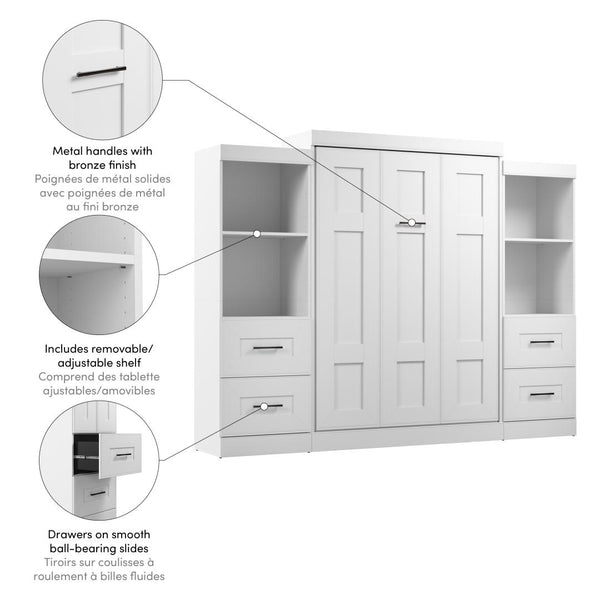 Metal handles with bronze finish
Poignées de métal solides avec poignées de métal au fini bronze

Includes removable/ adjustable shelf
Comprend des tablette ajustables/amovibles

Drawers on smooth ball-bearing slides
Tiroirs sur coulisses à roulement à billes fluides