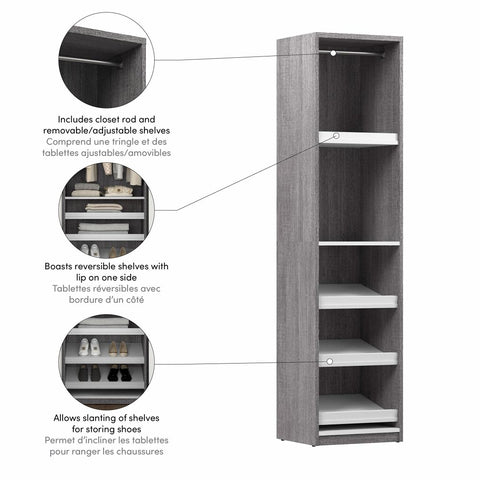 Includes closet rod and removable/adjustable shelves
Comprend une tringle et des tablettes ajustables/amovibles

Boasts reversible shelves with lip on one side
Tablettes réversibles avec bordure d'un côté

Allows slanting of shelves for storing shoes
Permet d'incliner les tablettes pour ranger les chaussures