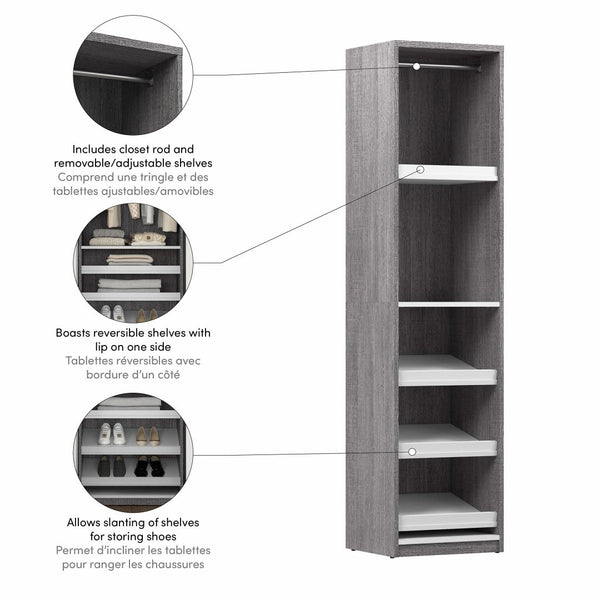 Includes closet rod and removable/adjustable shelves
Comprend une tringle et des tablettes ajustables/amovibles

Boasts reversible shelves with lip on one side
Tablettes réversibles avec bordure d'un côté

Allows slanting of shelves for storing shoes
Permet d'incliner les tablettes pour ranger les chaussures