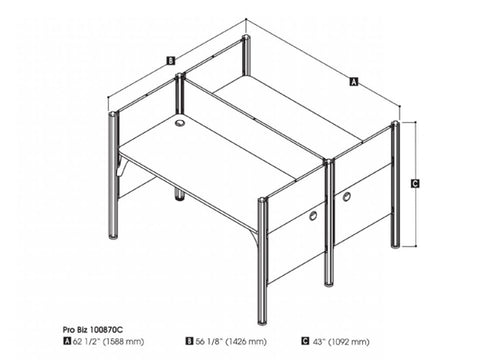 B

A

C

Pro Biz 100870C
A 62 1/2" (1588 mm)
B 56 1/8" (1426 mm)
C 43" (1092 mm)