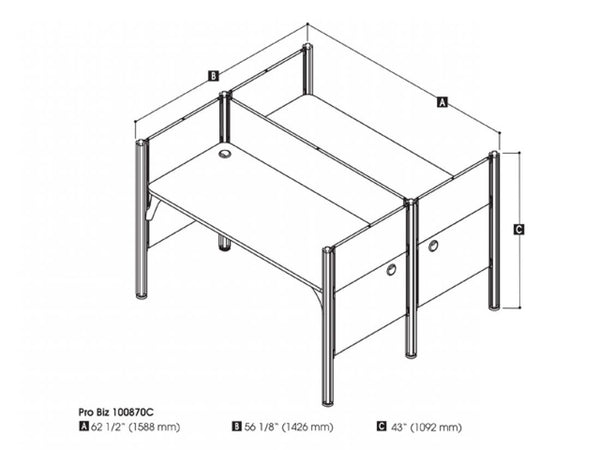 B

A

C

Pro Biz 100870C
A 62 1/2" (1588 mm)
B 56 1/8" (1426 mm)
C 43" (1092 mm)