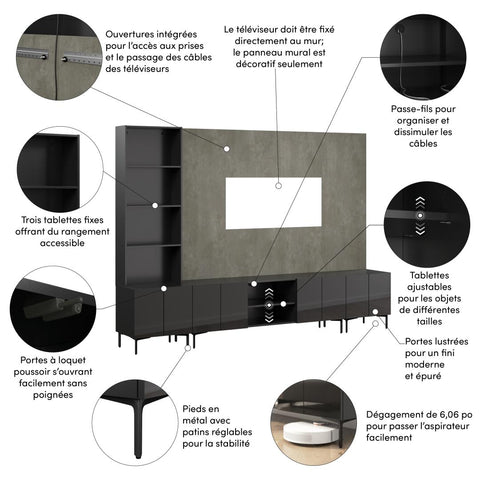 Ouvertures intégrées pour l'accès aux prises et le passage des câbles des téléviseurs

Le téléviseur doit être fixé directement au mur; le panneau mural est décoratif seulement

Passe-fils pour organiser et dissimuler les câbles

Trois tablettes fixes offrant du rangement accessible

Tablettes ajustables pour les objets de différentes tailles

Portes lustrées pour un fini moderne et épuré

Portes à loquet poussoir s'ouvrant facilement sans poignées

Pieds en métal avec patins réglables pour la stabilité

Dégagement de 6,06 po pour passer l'aspirateur facilement