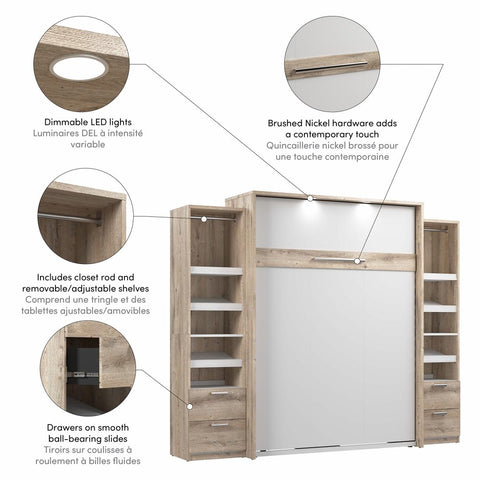 Dimmable LED lights
Luminaires DEL à intensité variable

Brushed Nickel hardware adds a contemporary touch
Quincaillerie nickel brossé pour une touche contemporaine

Includes closet rod and removable/adjustable shelves
Comprend une tringle et des tablettes ajustables/amovibles

Drawers on smooth ball-bearing slides
Tiroirs sur coulisses à roulement à billes fluides