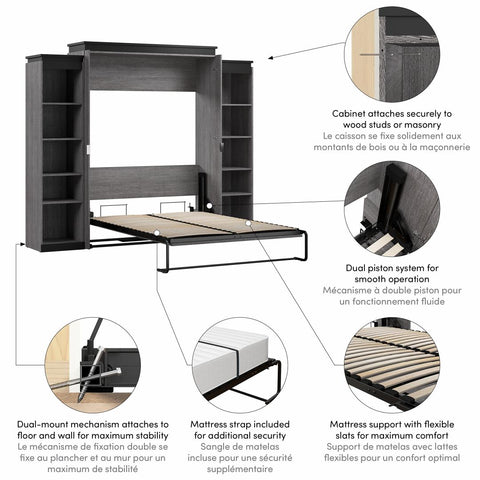 Cabinet attaches securely to wood studs or masonry
Le caisson se fixe solidement aux montants de bois ou à la maçonnerie

Dual piston system for smooth operation
Mécanisme à double piston pour un fonctionnement fluide

Dual-mount mechanism attaches to floor and wall for maximum stability
Le mécanisme de fixation double se fixe au plancher et au mur pour un maximum de stabilité

Mattress strap included for additional security
Sangle de matelas incluse pour une sécurité supplémentaire

Mattress support with flexible slats for maximum comfort
Support de matelas avec lattes flexibles pour un confort optimal