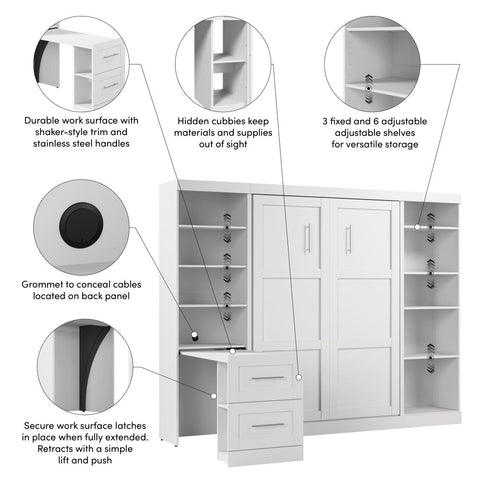 Durable work surface with shaker-style trim and stainless steel handles

Hidden cubbies keep materials and supplies out of sight

3 fixed and 6 adjustable adjustable shelves for versatile storage

Grommet to conceal cables located on back panel

Secure work surface latches in place when fully extended. Retracts with a simple lift and push