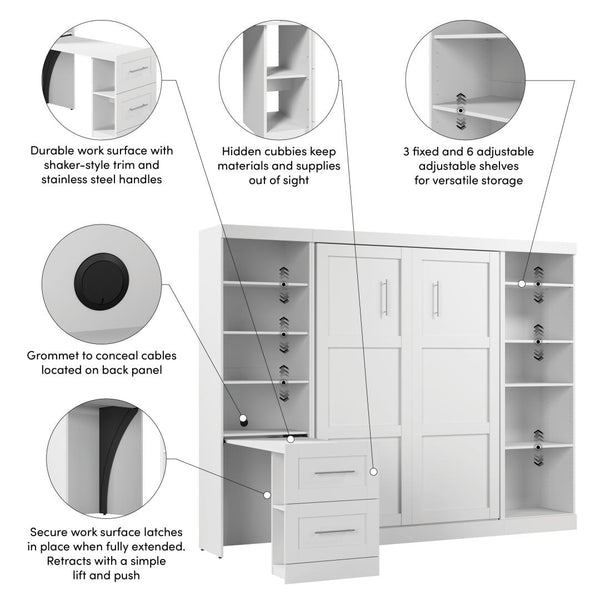 Durable work surface with shaker-style trim and stainless steel handles

Hidden cubbies keep materials and supplies out of sight

3 fixed and 6 adjustable adjustable shelves for versatile storage

Grommet to conceal cables located on back panel

Secure work surface latches in place when fully extended. Retracts with a simple lift and push