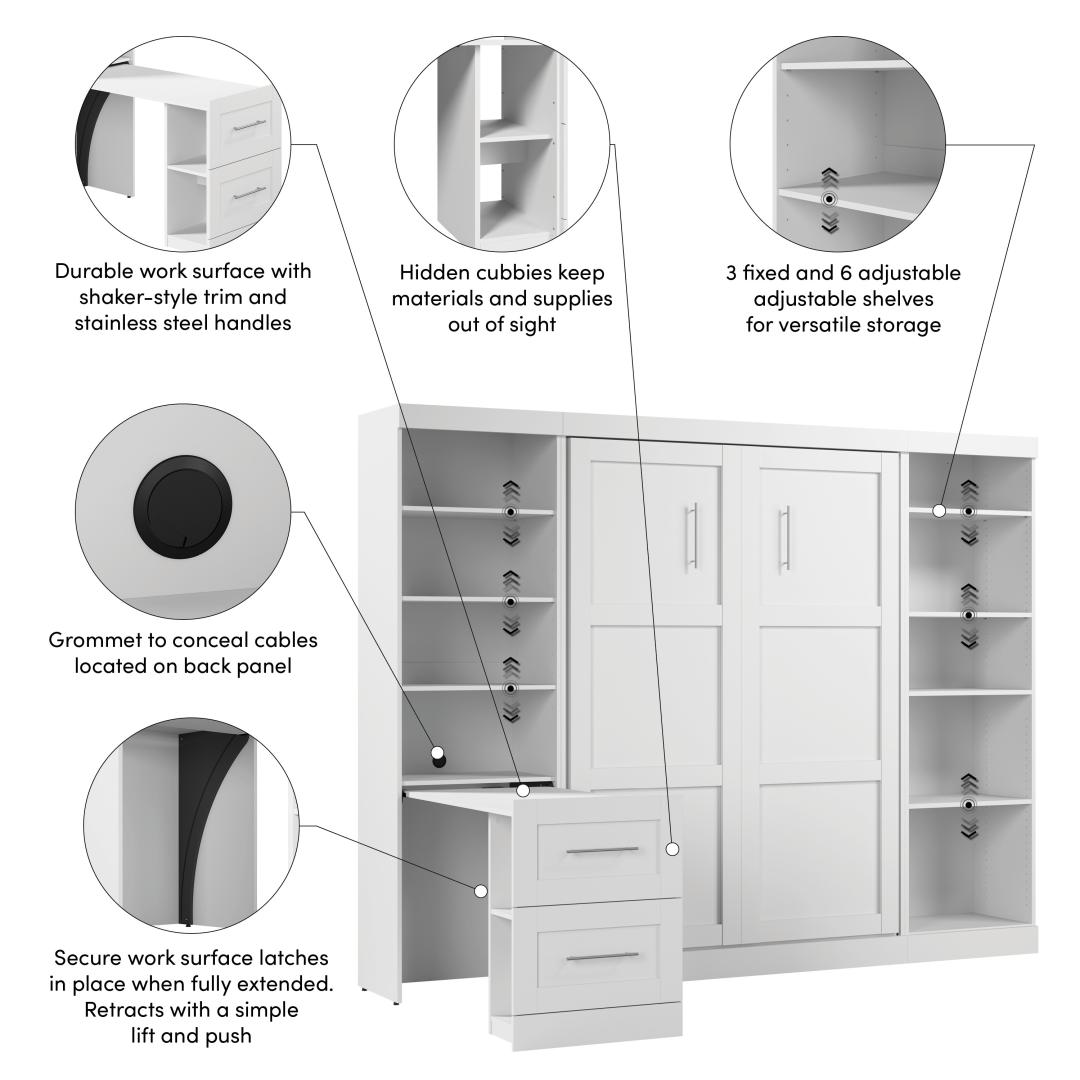 Durable work surface with shaker-style trim and stainless steel handles

Hidden cubbies keep materials and supplies out of sight

3 fixed and 6 adjustable adjustable shelves for versatile storage

Grommet to conceal cables located on back panel

Secure work surface latches in place when fully extended. Retracts with a simple lift and push