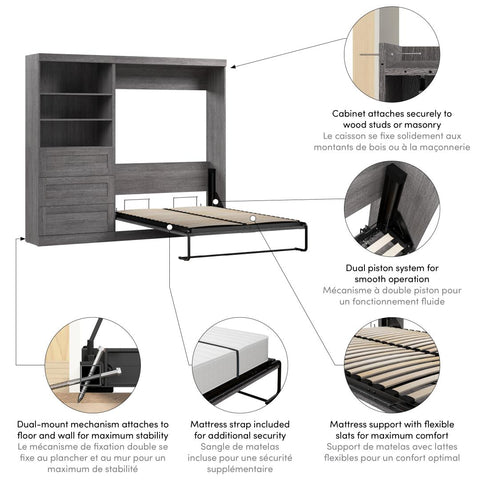 Cabinet attaches securely to wood studs or masonry
Le caisson se fixe solidement aux montants de bois ou à la maçonnerie

Dual piston system for smooth operation
Mécanisme à double piston pour un fonctionnement fluide

Dual-mount mechanism attaches to floor and wall for maximum stability
Le mécanisme de fixation double se fixe au plancher et au mur pour un maximum de stabilité

Mattress strap included for additional security
Sangle de matelas incluse pour une sécurité supplémentaire

Mattress support with flexible slats for maximum comfort
Support de matelas avec lattes flexibles pour un confort optimal