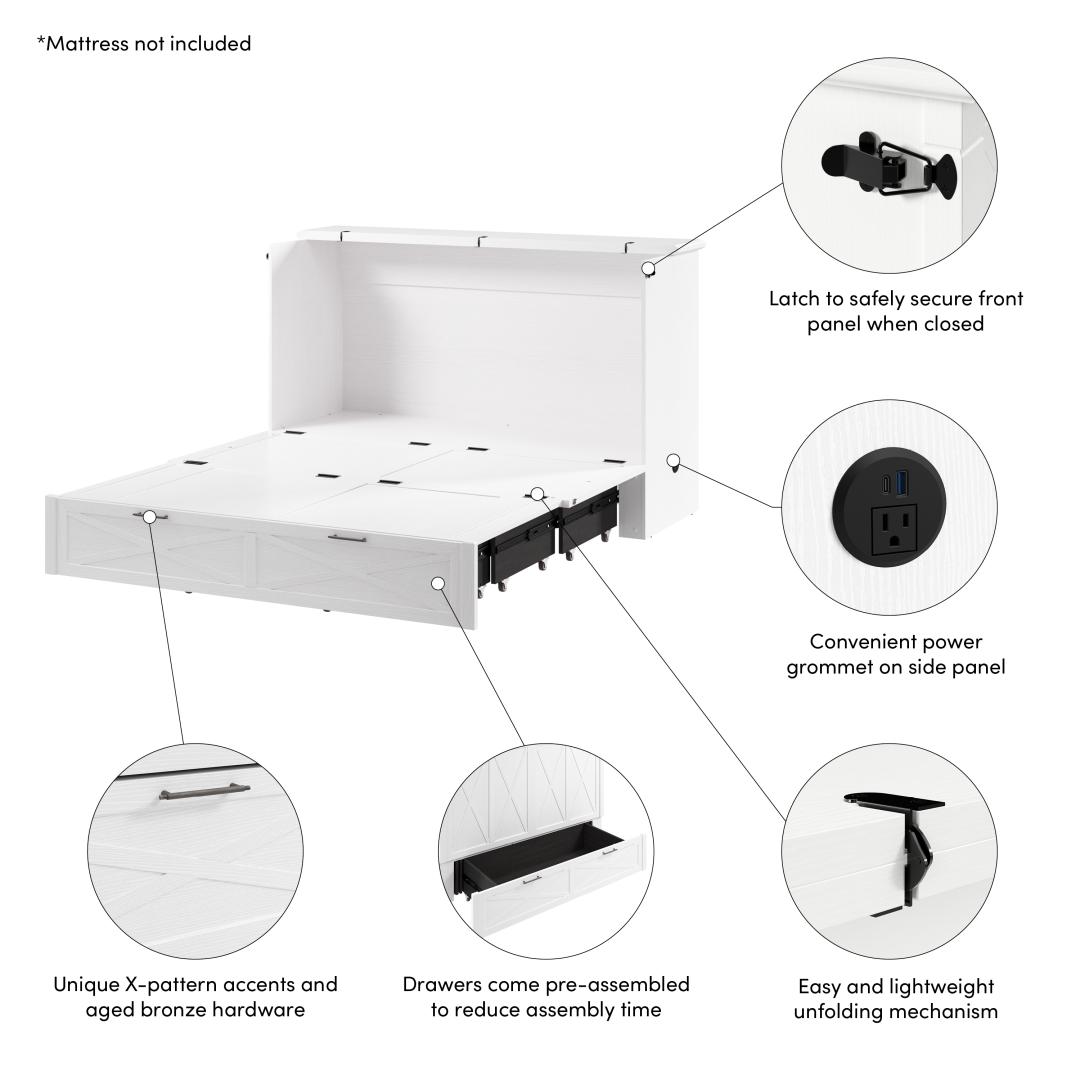 *Mattress not included

Latch to safely secure front panel when closed

Convenient power grommet on side panel

Unique X-pattern accents and aged bronze hardware

Drawers come pre-assembled to reduce assembly time

Easy and lightweight unfolding mechanism