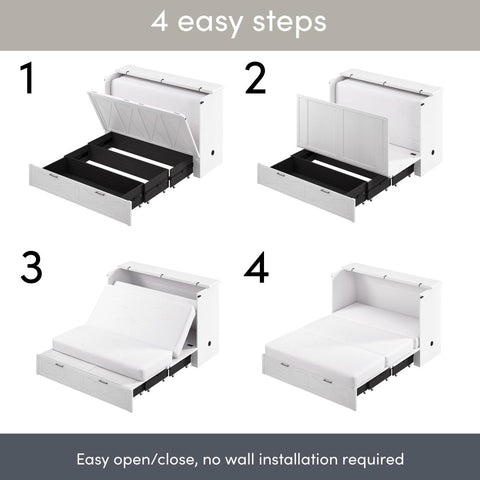 4 easy steps

1

2

3

4

Easy open/close, no wall installation required