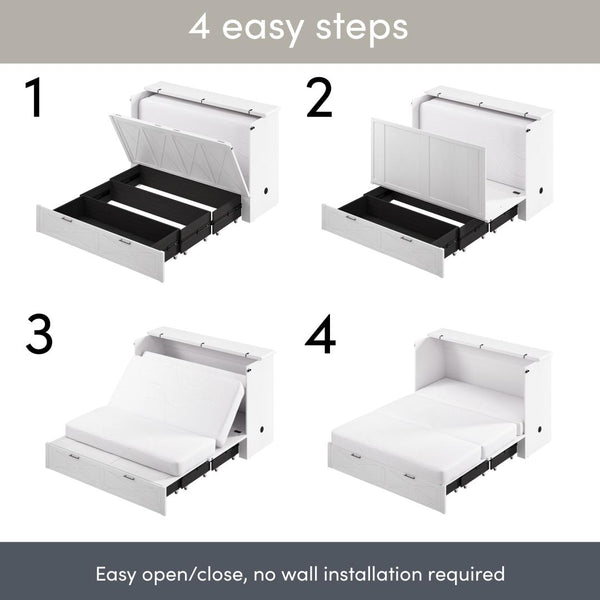 4 easy steps

1

2

3

4

Easy open/close, no wall installation required