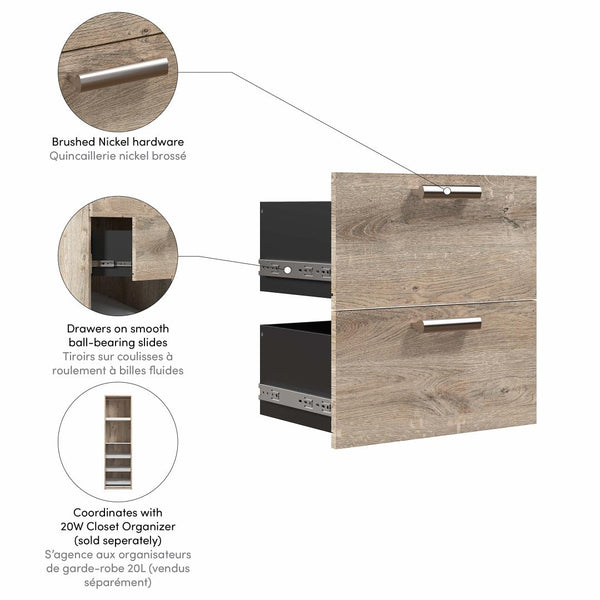 Brushed Nickel hardware
Quincaillerie nickel brossé

Drawers on smooth ball-bearing slides
Tiroirs sur coulisses à roulement à billes fluides

Coordinates with 20W Closet Organizer (sold seperately)
S'agence aux organisateurs de garde-robe 20L (vendus séparément)