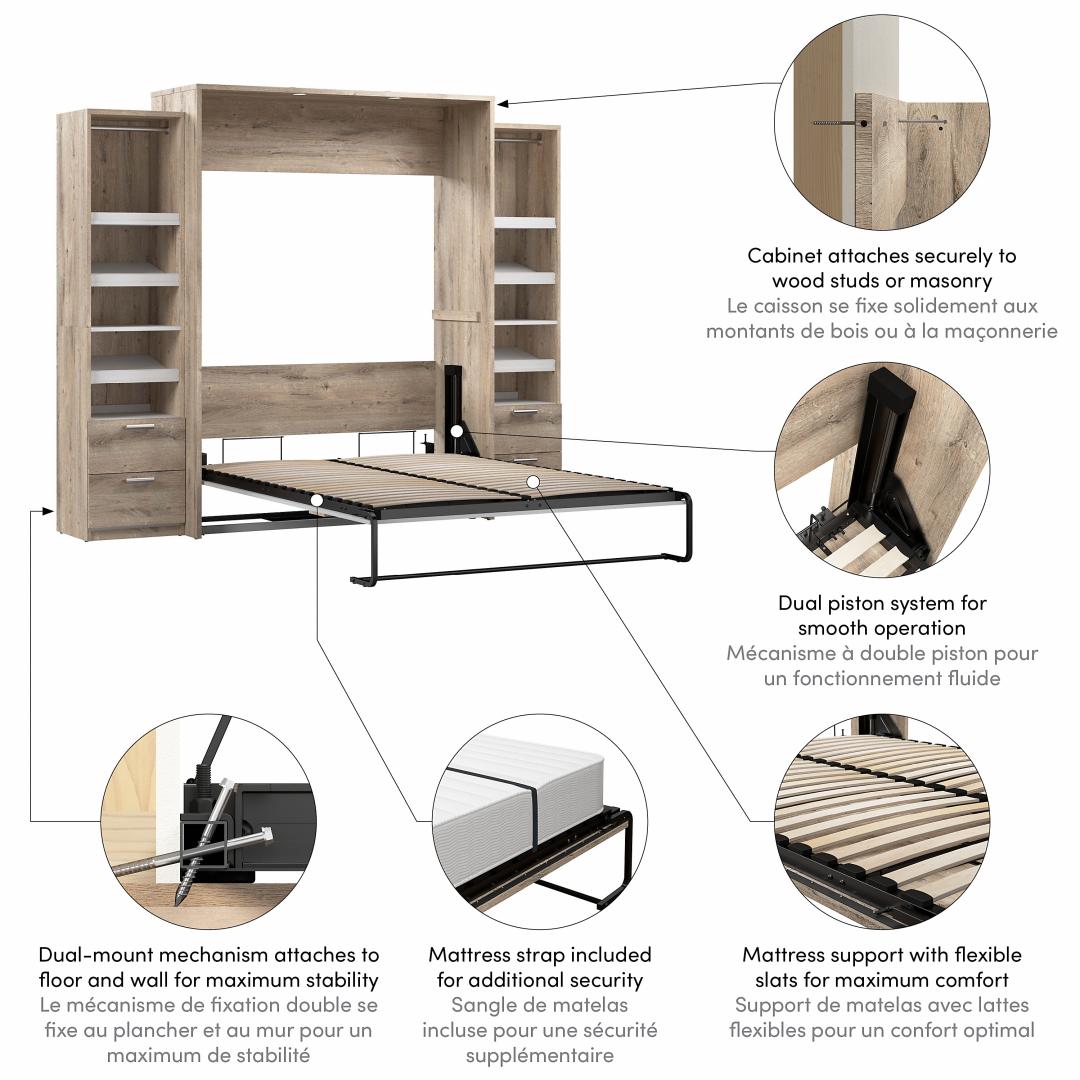 Cabinet attaches securely to wood studs or masonry
Le caisson se fixe solidement aux montants de bois ou à la maçonnerie

Dual piston system for smooth operation
Mécanisme à double piston pour un fonctionnement fluide

Dual-mount mechanism attaches to floor and wall for maximum stability
Le mécanisme de fixation double se fixe au plancher et au mur pour un maximum de stabilité

Mattress strap included for additional security
Sangle de matelas incluse pour une sécurité supplémentaire

Mattress support with flexible slats for maximum comfort
Support de matelas avec lattes flexibles pour un confort optimal