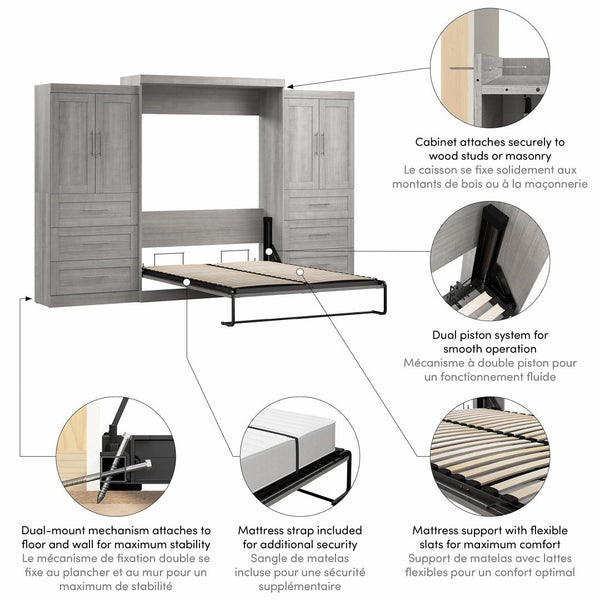 Cabinet attaches securely to wood studs or masonry
Le caisson se fixe solidement aux montants de bois ou à la maçonnerie

Dual piston system for smooth operation
Mécanisme à double piston pour un fonctionnement fluide

Dual-mount mechanism attaches to floor and wall for maximum stability
Le mécanisme de fixation double se fixe au plancher et au mur pour un maximum de stabilité

Mattress strap included for additional security
Sangle de matelas incluse pour une sécurité supplémentaire

Mattress support with flexible slats for maximum comfort
Support de matelas avec lattes flexibles pour un confort optimal