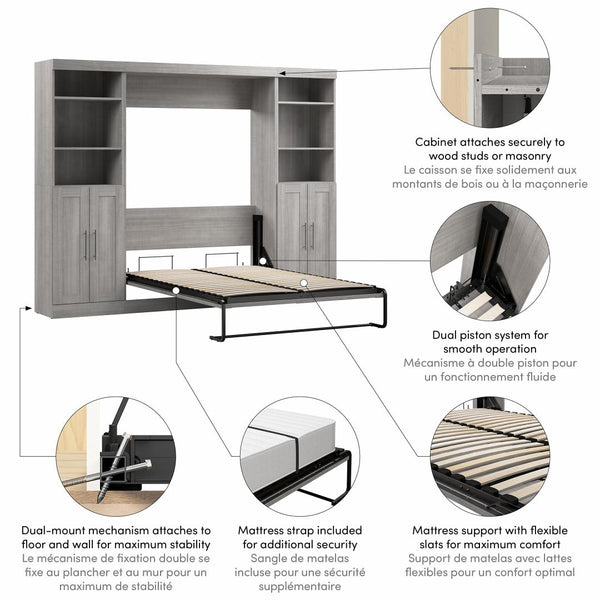 Cabinet attaches securely to wood studs or masonry
Le caisson se fixe solidement aux montants de bois ou à la maçonnerie

Dual piston system for smooth operation
Mécanisme à double piston pour un fonctionnement fluide

Dual-mount mechanism attaches to floor and wall for maximum stability
Le mécanisme de fixation double se fixe au plancher et au mur pour un maximum de stabilité

Mattress strap included for additional security
Sangle de matelas incluse pour une sécurité supplémentaire

Mattress support with flexible slats for maximum comfort
Support de matelas avec lattes flexibles pour un confort optimal