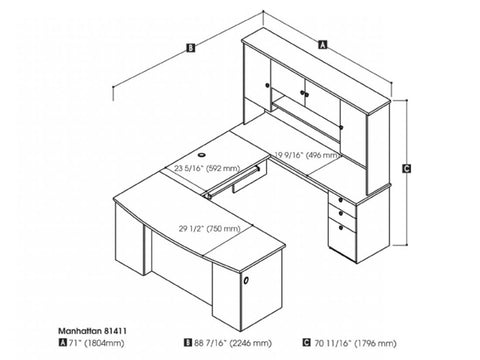 B
A
C
19 9/16" (496 mm)
23 5/16" (592 mm)
29 1/2" (750 mm)

Manhattan 81411
A 71" (1804mm)
B 88 7/16" (2246 mm)
C 70 11/16" (1796 mm)