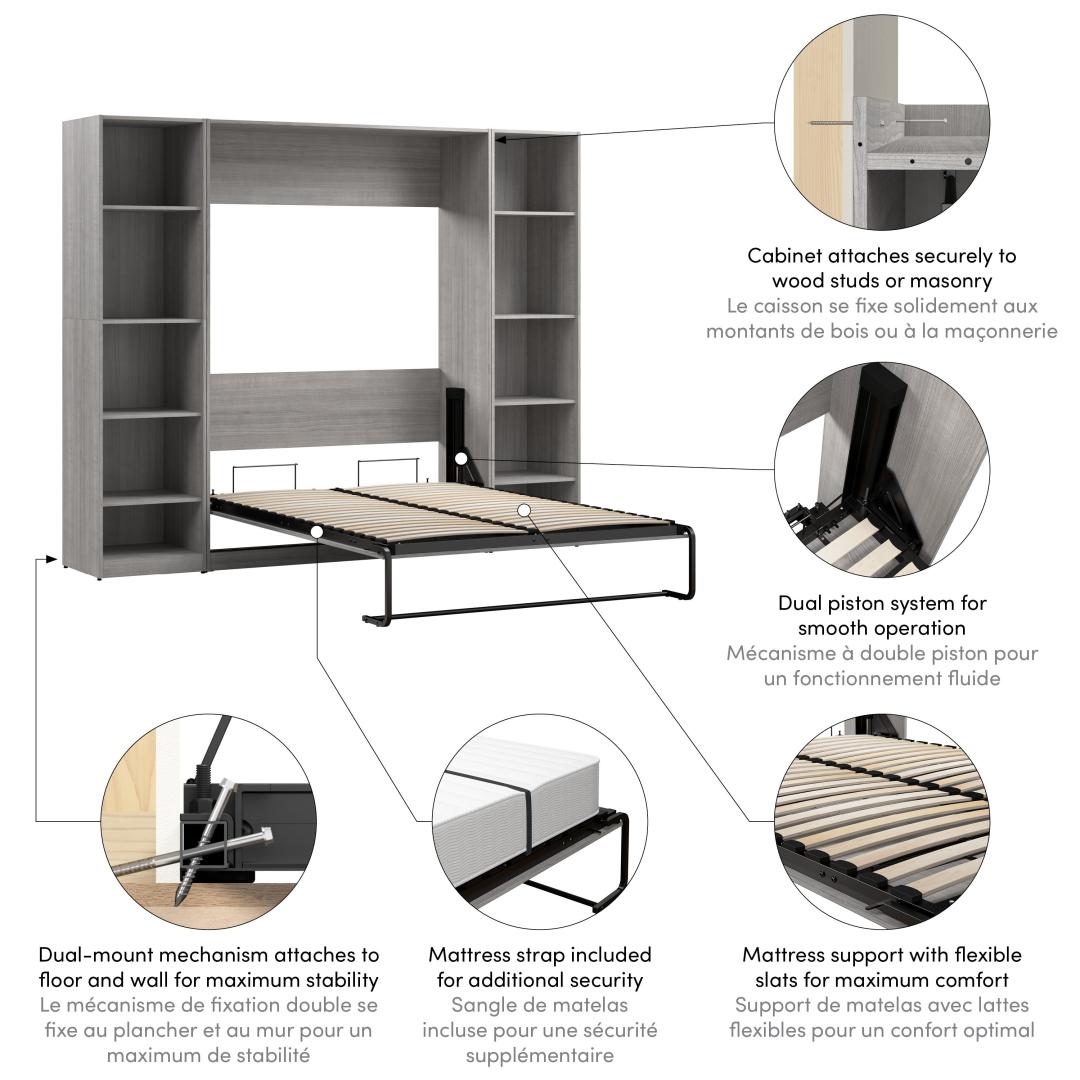 Cabinet attaches securely to wood studs or masonry
Le caisson se fixe solidement aux montants de bois ou à la maçonnerie

Dual piston system for smooth operation
Mécanisme à double piston pour un fonctionnement fluide

Dual-mount mechanism attaches to floor and wall for maximum stability
Le mécanisme de fixation double se fixe au plancher et au mur pour un maximum de stabilité

Mattress strap included for additional security
Sangle de matelas incluse pour une sécurité supplémentaire

Mattress support with flexible slats for maximum comfort
Support de matelas avec lattes flexibles pour un confort optimal