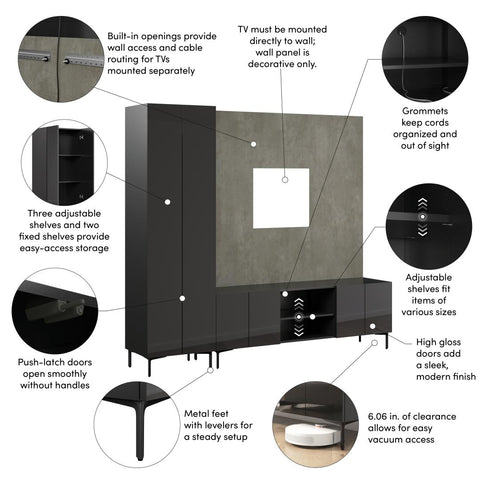 Built-in openings provide wall access and cable routing for TVs mounted separately

TV must be mounted directly to wall; wall panel is decorative only.

Grommets keep cords organized and out of sight

Three adjustable shelves and two fixed shelves provide easy-access storage

Adjustable shelves fit items of various sizes

Push-latch doors open smoothly without handles

High gloss doors add a sleek, modern finish

Metal feet with levelers for a steady setup

6.06 in. of clearance allows for easy vacuum access