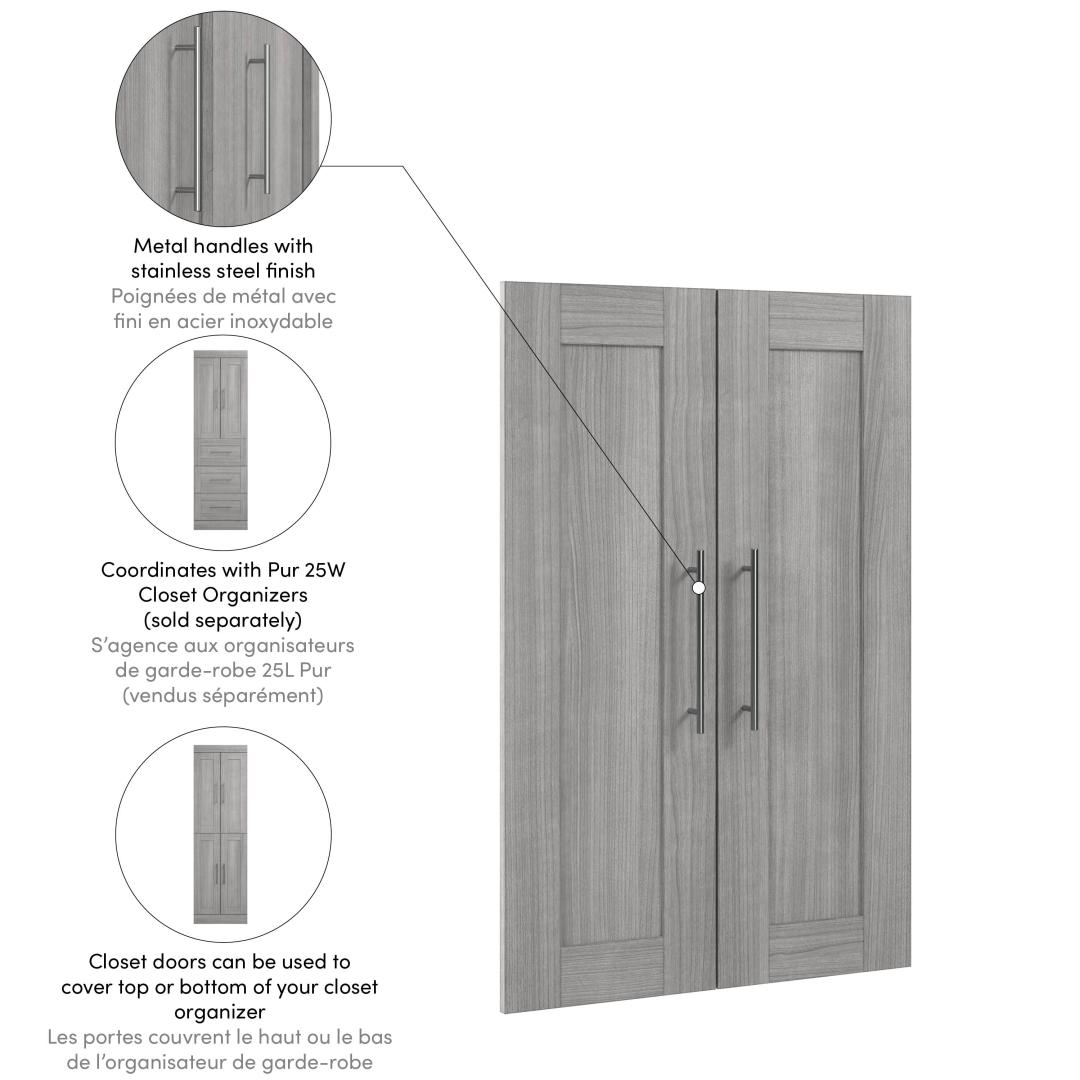 Metal handles with stainless steel finish
Poignées de métal avec fini en acier inoxydable

Coordinates with Pur 25W Closet Organizers (sold separately)
S'agence aux organisateurs de garde-robe 25L Pur (vendus séparément)

Closet doors can be used to cover top or bottom of your closet organizer
Les portes couvrent le haut ou le bas de l'organisateur de garde-robe