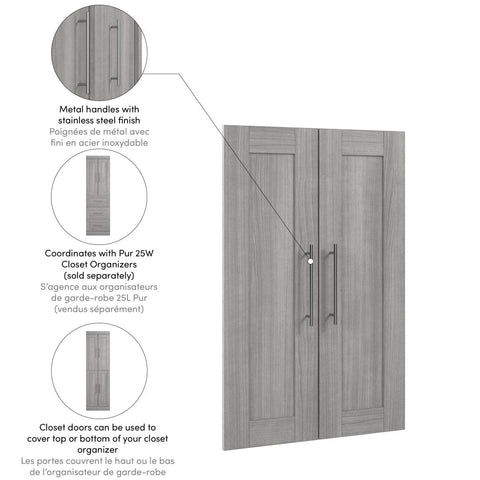 Metal handles with stainless steel finish
Poignées de métal avec fini en acier inoxydable

Coordinates with Pur 25W Closet Organizers (sold separately)
S'agence aux organisateurs de garde-robe 25L Pur (vendus séparément)

Closet doors can be used to cover top or bottom of your closet organizer
Les portes couvrent le haut ou le bas de l'organisateur de garde-robe