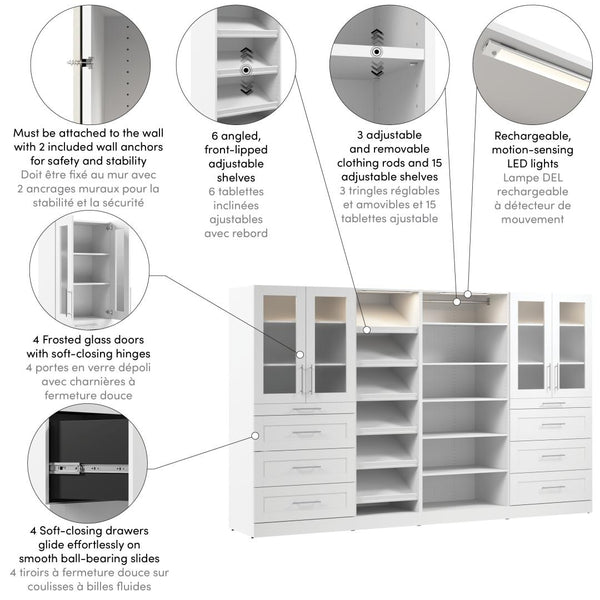 Must be attached to the wall with 2 included wall anchors for safety and stability
Doit être fixé au mur avec 2 ancrages muraux pour la stabilité et la sécurité

6 angled, front-lipped adjustable shelves
6 tablettes inclinées ajustables avec rebord

3 adjustable and removable clothing rods and 15 adjustable shelves
3 tringles réglables et amovibles et 15 tablettes ajustable

Rechargeable, motion-sensing LED lights
Lampe DEL rechargeable à détecteur de mouvement

4 Frosted glass doors with soft-closing hinges
4 portes en verre dépoli avec charnières à fermeture douce

4 Soft-closing drawers glide effortlessly on smooth ball-bearing slides
4 tiroirs à fermeture douce sur coulisses à billes fluides