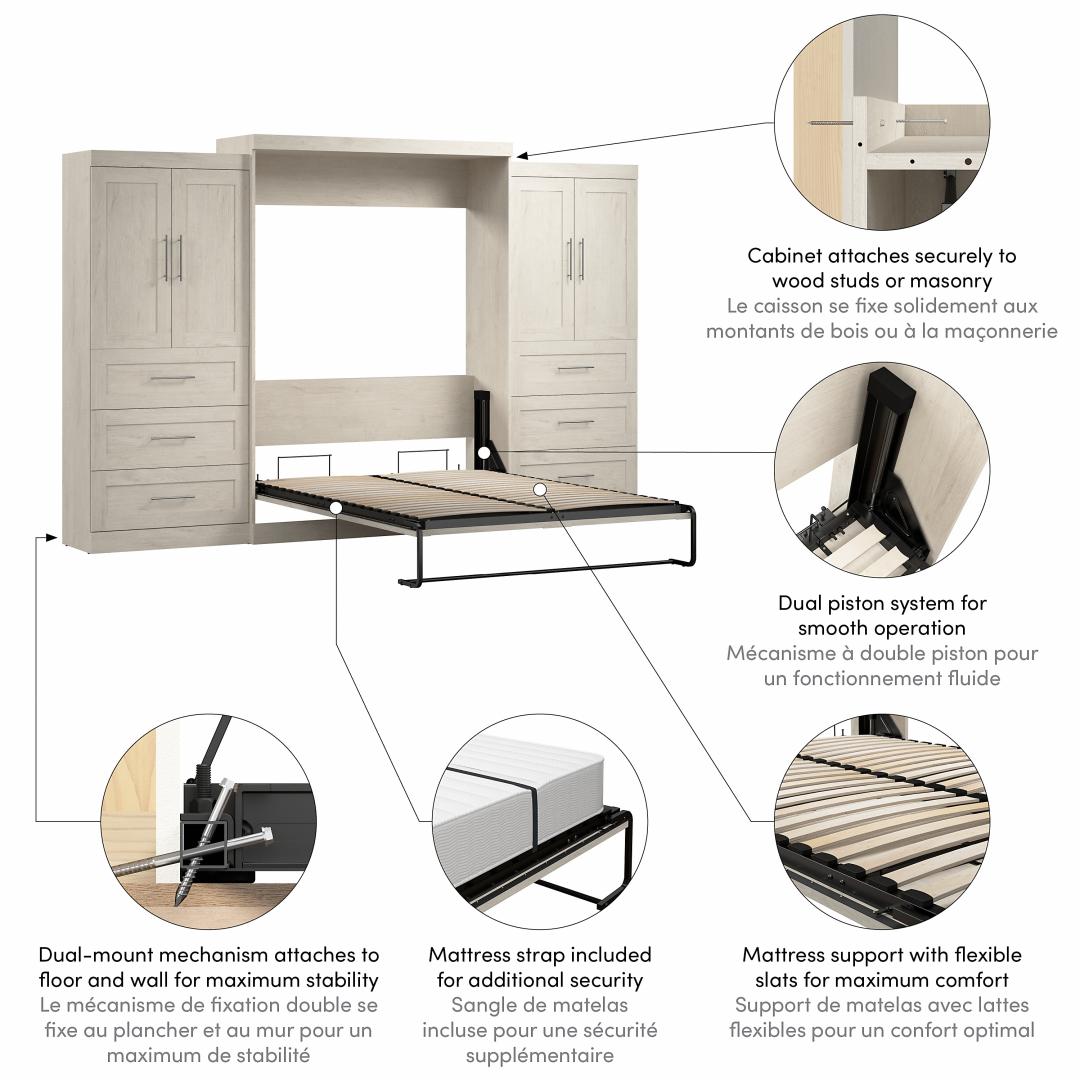 Cabinet attaches securely to wood studs or masonry
Le caisson se fixe solidement aux montants de bois ou à la maçonnerie

Dual piston system for smooth operation
Mécanisme à double piston pour un fonctionnement fluide

Dual-mount mechanism attaches to floor and wall for maximum stability
Le mécanisme de fixation double se fixe au plancher et au mur pour un maximum de stabilité

Mattress strap included for additional security
Sangle de matelas incluse pour une sécurité supplémentaire

Mattress support with flexible slats for maximum comfort
Support de matelas avec lattes flexibles pour un confort optimal