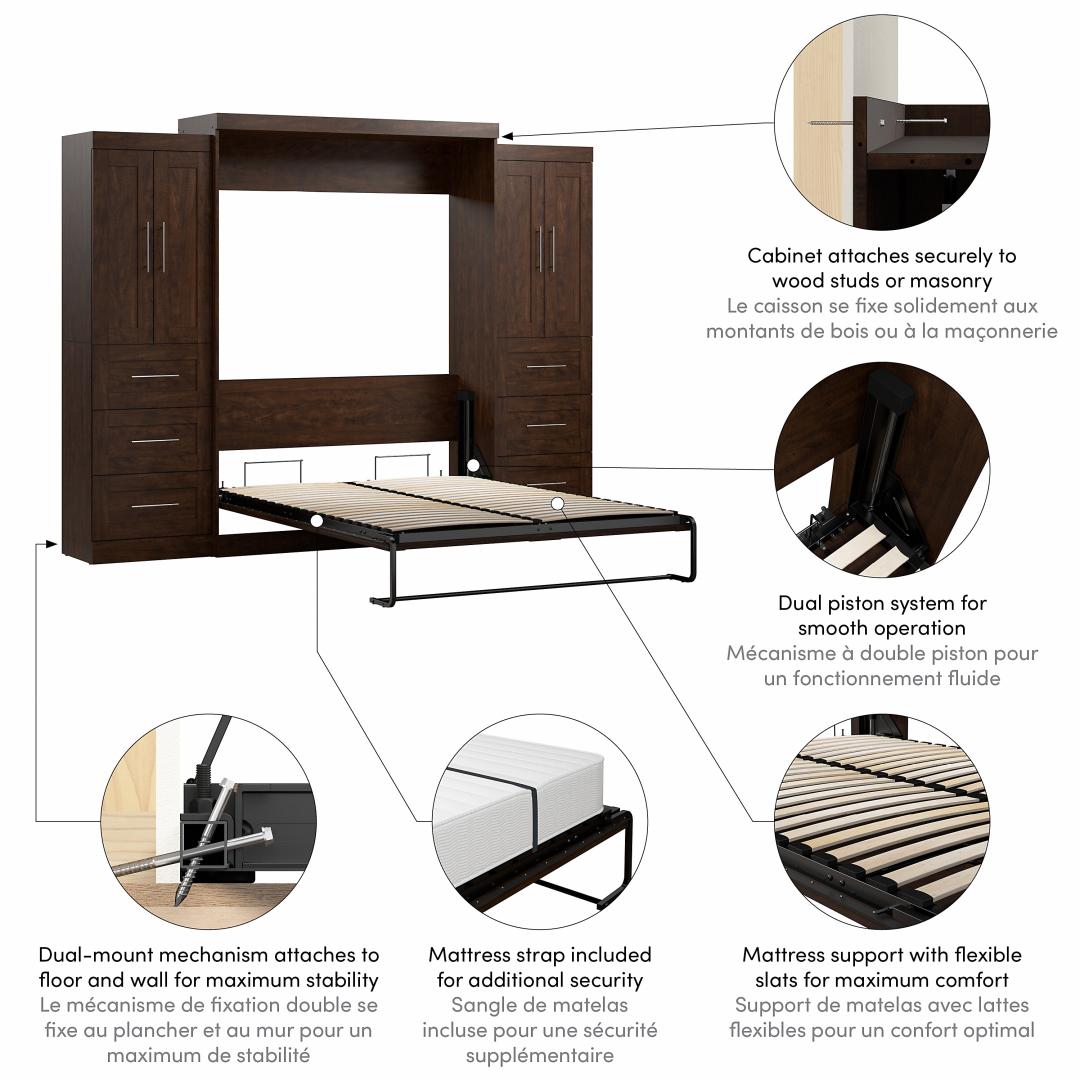 Cabinet attaches securely to wood studs or masonry
Le caisson se fixe solidement aux montants de bois ou à la maçonnerie

Dual piston system for smooth operation
Mécanisme à double piston pour un fonctionnement fluide

Dual-mount mechanism attaches to floor and wall for maximum stability
Le mécanisme de fixation double se fixe au plancher et au mur pour un maximum de stabilité

Mattress strap included for additional security
Sangle de matelas incluse pour une sécurité supplémentaire

Mattress support with flexible slats for maximum comfort
Support de matelas avec lattes flexibles pour un confort optimal