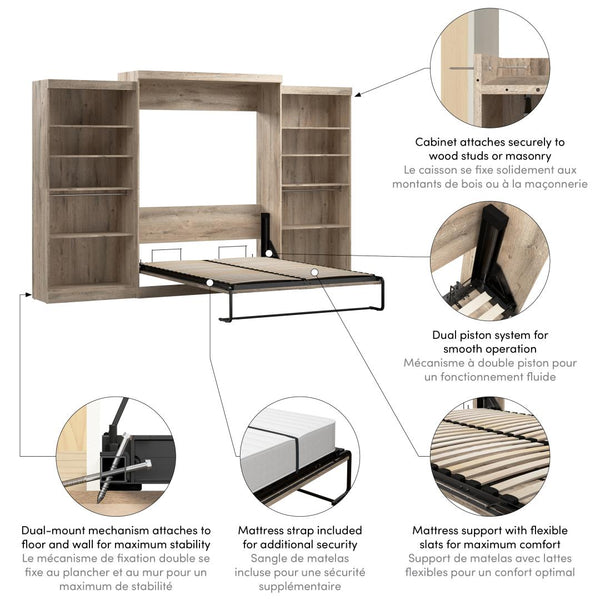 Cabinet attaches securely to wood studs or masonry
Le caisson se fixe solidement aux montants de bois ou à la maçonnerie

Dual piston system for smooth operation
Mécanisme à double piston pour un fonctionnement fluide

Dual-mount mechanism attaches to floor and wall for maximum stability
Le mécanisme de fixation double se fixe au plancher et au mur pour un maximum de stabilité

Mattress strap included for additional security
Sangle de matelas incluse pour une sécurité supplémentaire

Mattress support with flexible slats for maximum comfort
Support de matelas avec lattes flexibles pour un confort optimal