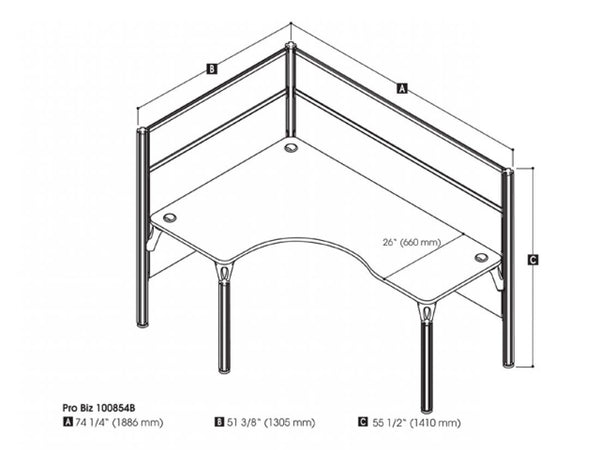 B

A

26" (660 mm)

C

Pro Biz 100854B
A 74 1/4" (1886 mm)
B 51 3/8" (1305 mm)
C 55 1/2" (1410 mm)