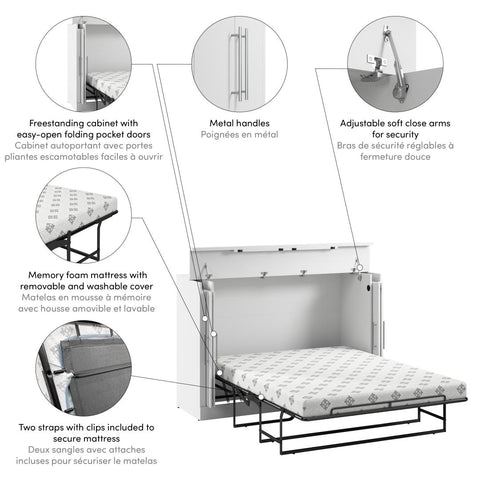 Freestanding cabinet with easy-open folding pocket doors
Cabinet autoportant avec portes pliantes escamotables faciles à ouvrir

Metal handles
Poignées en métal

Adjustable soft close arms for security
Bras de sécurité réglables à fermeture douce

Memory foam mattress with removable and washable cover
Matelas en mousse à mémoire avec housse amovible et lavable

Two straps with clips included to secure mattress
Deux sangles avec attaches incluses pour sécuriser le matelas